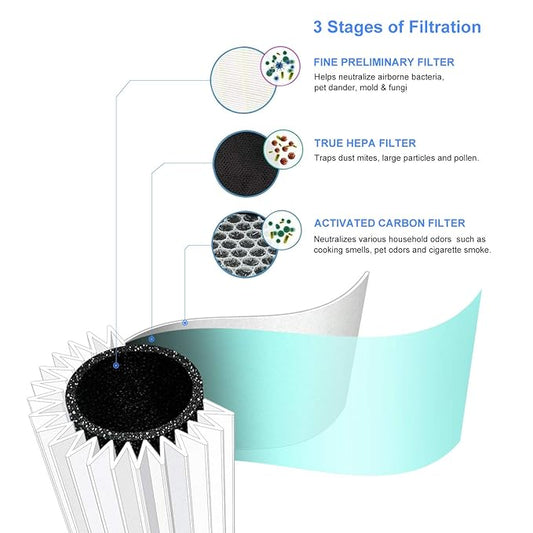 3 Stages of Filtration

FINE PRELIMINARY FILTER
Helps neutralize airborne bacteria, pet dander, mold & fungi

TRUE HEPA FILTER
Traps dust mites, large particles and pollen.

ACTIVATED CARBON FILTER
Neutralizes various household odors such as cooking smells, pet odors and cigarette smoke.